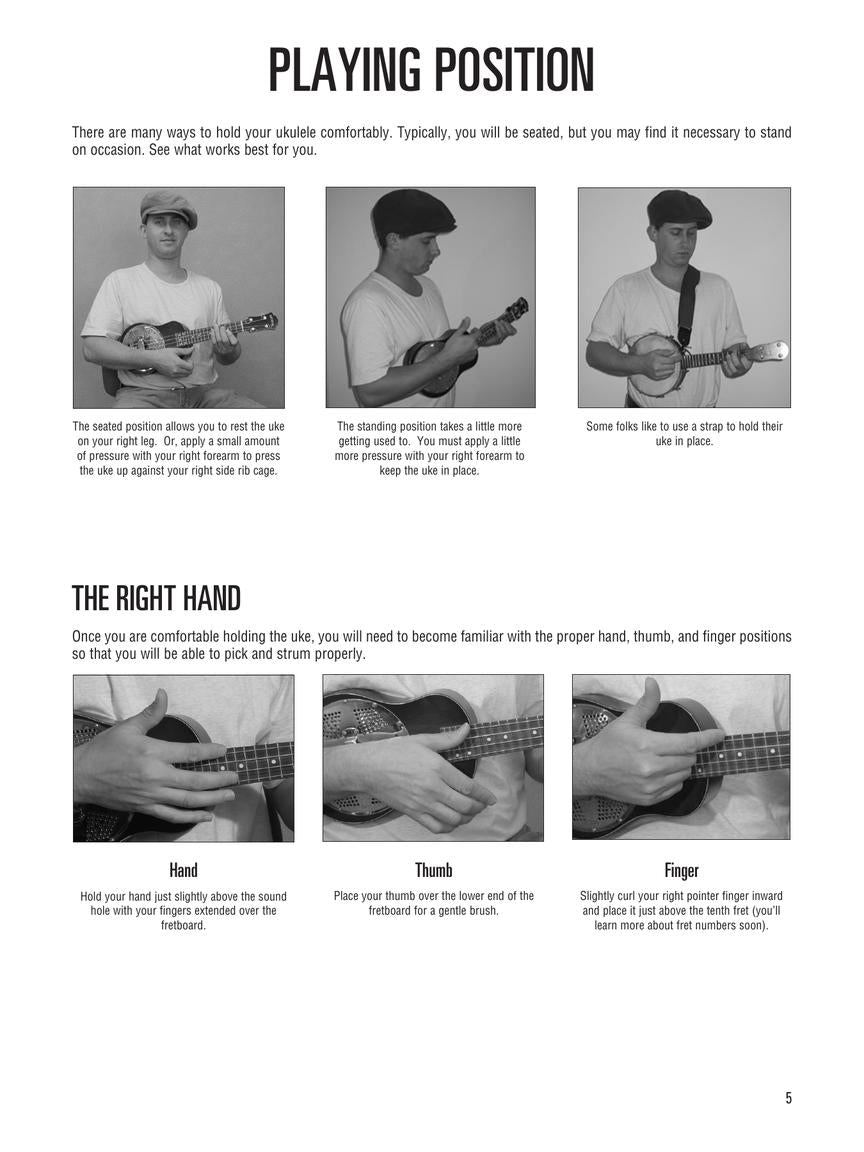 PLAYING POSITION

There are many ways to hold your ukulele comfortably. Typically, you will be seated, but you may find it necessary to stand on occasion. See what works best for you.

The seated position allows you to rest the uke on your right leg. Or, apply a small amount of pressure with your right forearm to press the uke up against your right side rib cage.

The standing position takes a little more getting used to. You must apply a little more pressure with your right forearm to keep the uke in place.

Some folks like to use a strap to hold their uke in place.

THE RIGHT HAND

Once you are comfortable holding the uke, you will need to become familiar with the proper hand, thumb, and finger positions so that you will be able to pick and strum properly.

Hand

Hold your hand just slightly above the sound hole with your fingers extended over the fretboard.

Thumb

Place your thumb over the lower end of the fretboard for a gentle brush.

Finger

Slightly curl your right pointer finger inward and place it just above the tenth fret (you'll learn more about fret numbers soon).

5